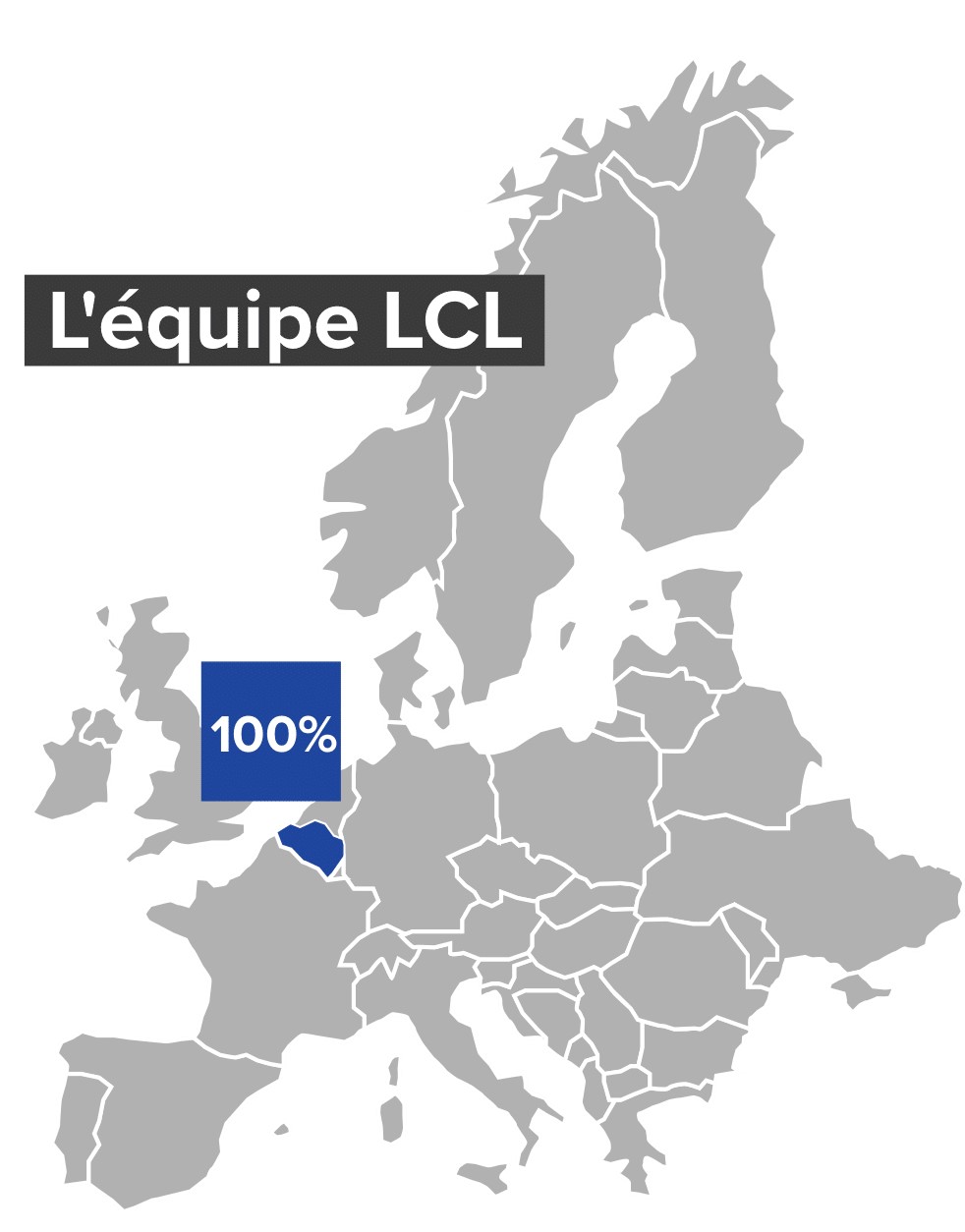 L'équipe LCL

100%